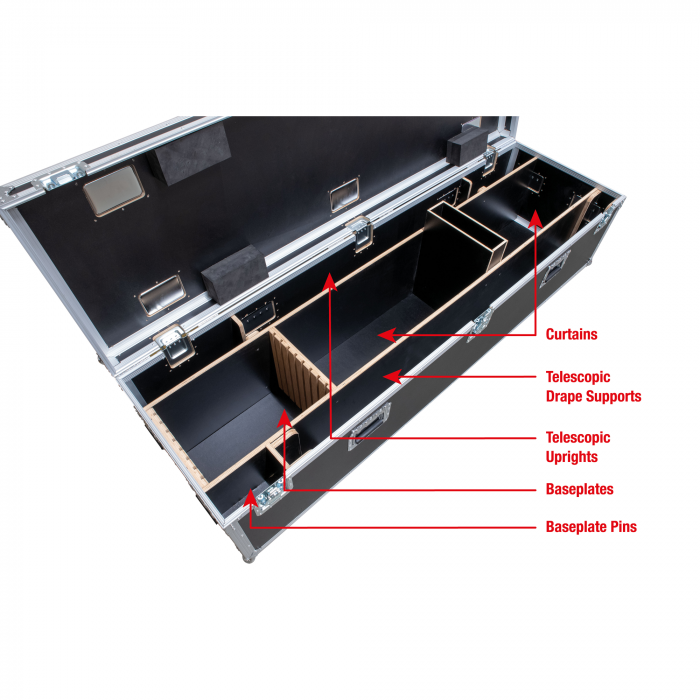 Curtains

Telescopic Drape Supports

Telescopic Uprights

Baseplates

Baseplate Pins